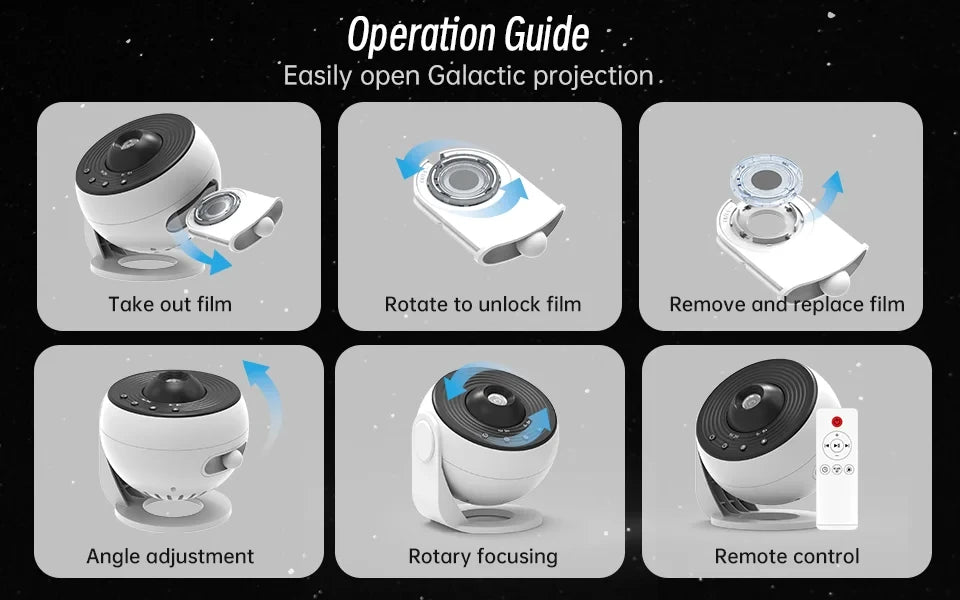 Operation Guide
Easily open Galactic projection

Take out film

Rotate to unlock film

Remove and replace film

Angle adjustment

Rotary focusing

Remote control